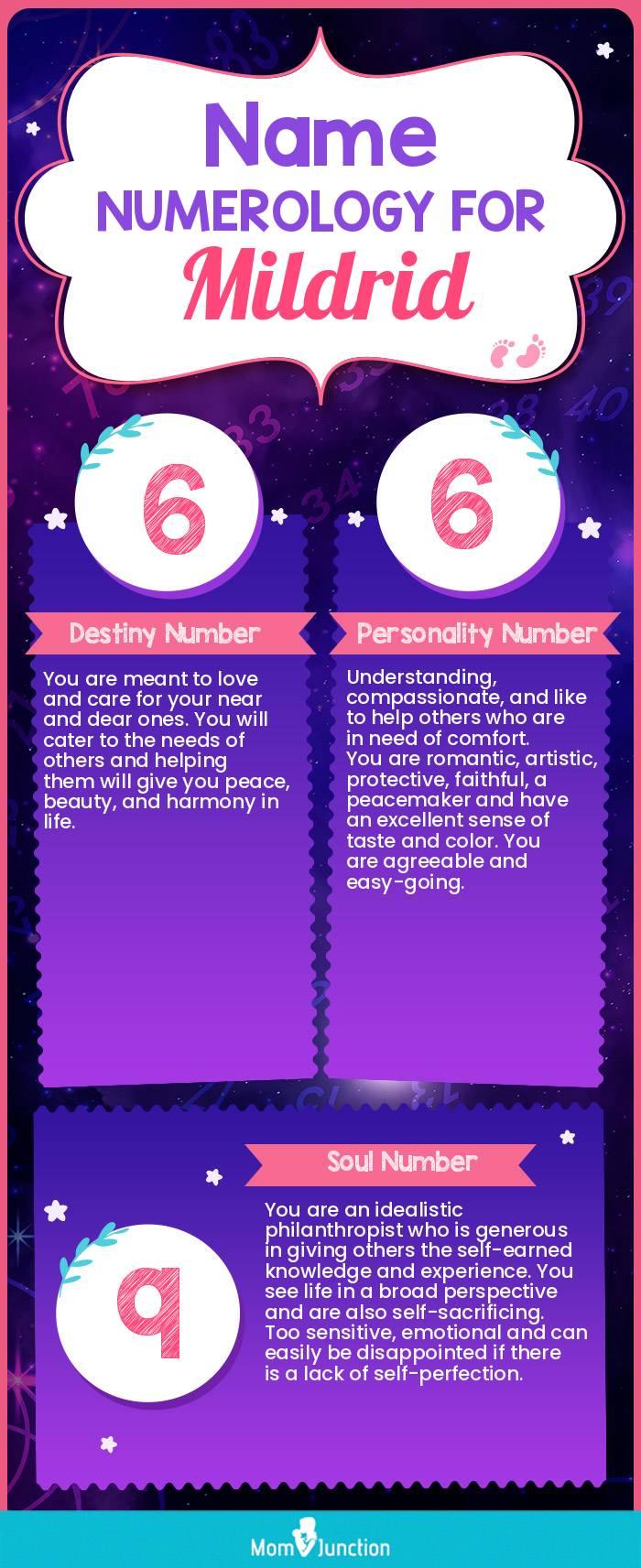 Name
NUMEROLOGY FOR
Mildrid

6

Destiny Number

You are meant to love and care for your near and dear ones. You will cater to the needs of others and helping them will give you peace, beauty, and harmony in life.

6

Personality Number

Understanding, compassionate, and like to help others who are in need of comfort.
You are romantic, artistic, protective, faithful, a peacemaker and have an excellent sense of taste and color. You are agreeable and easy-going.

9

Soul Number

You are an idealistic philanthropist who is generous in giving others the self-earned knowledge and experience. You see life in a broad perspective and are also self-sacrificing. Too sensitive, emotional and can easily be disappointed if there is a lack of self-perfection.

MomJunction